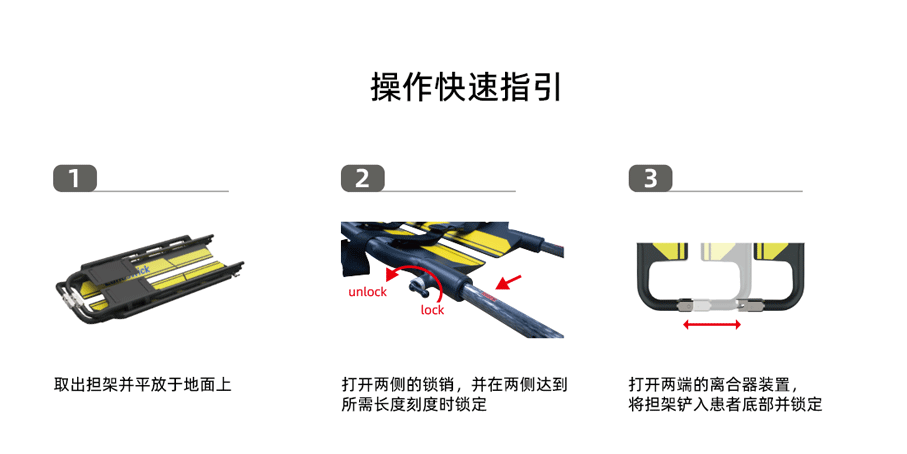 操作快速指引

1

取出担架并平放于地面上

2

unlock
lock

打开两侧的锁销，并在两侧达到所需长度刻度时锁定

3

打开两端的离合器装置，将担架铲入患者底部并锁定