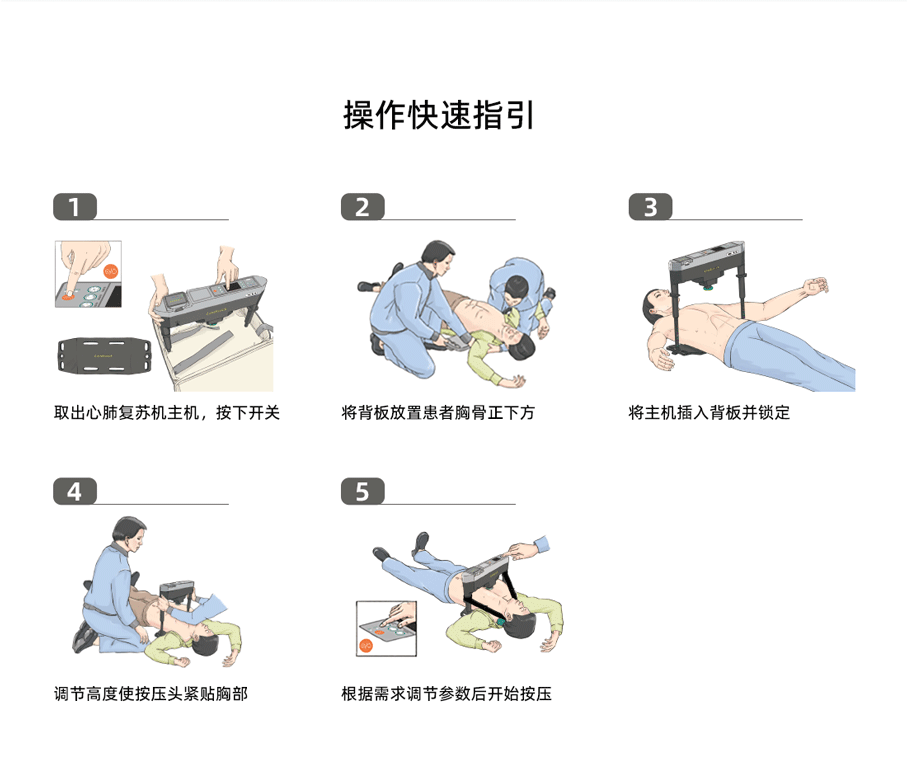 操作快速指引

1

取出心肺复苏机主机，按下开关

2

将背板放置患者胸骨正下方

3

将主机插入背板并锁定

4

调节高度使按压头紧贴胸部

5

根据需求调节参数后开始按压