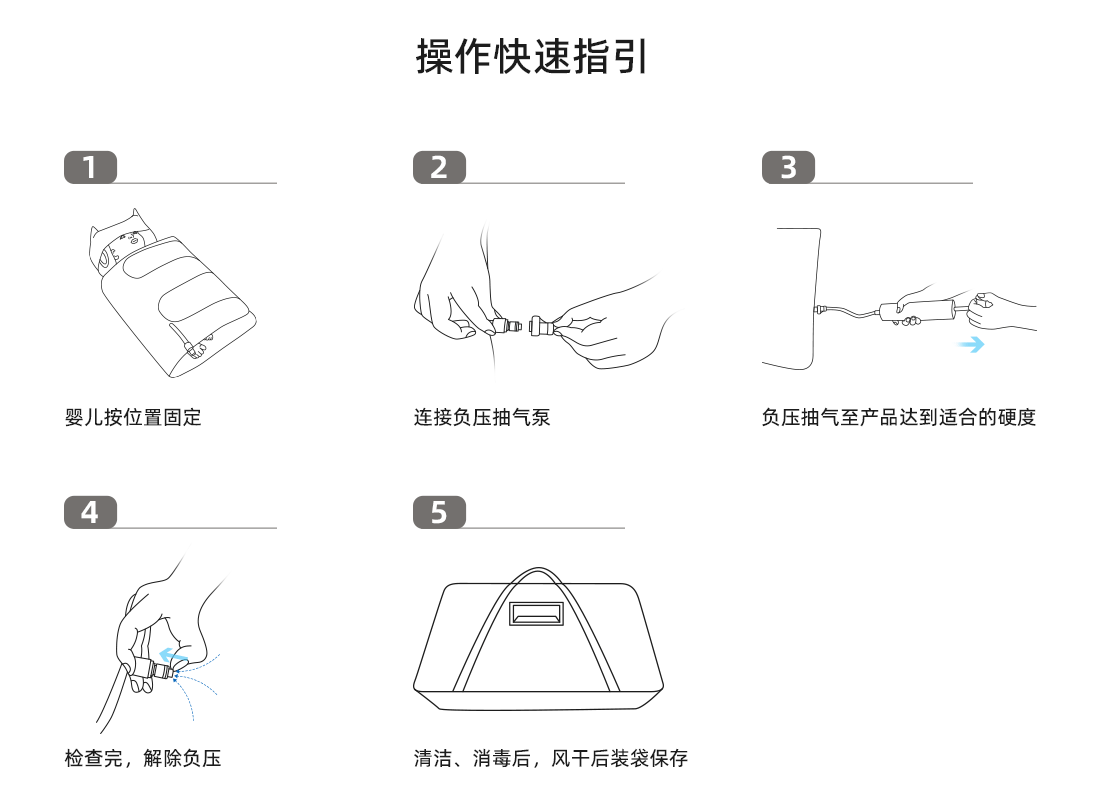 操作快速指引

1

婴儿按位置固定

2

连接负压抽气泵

3

负压抽气至产品达到适合的硬度

4

检查完，解除负压

5

清洁、消毒后，风干后装袋保存