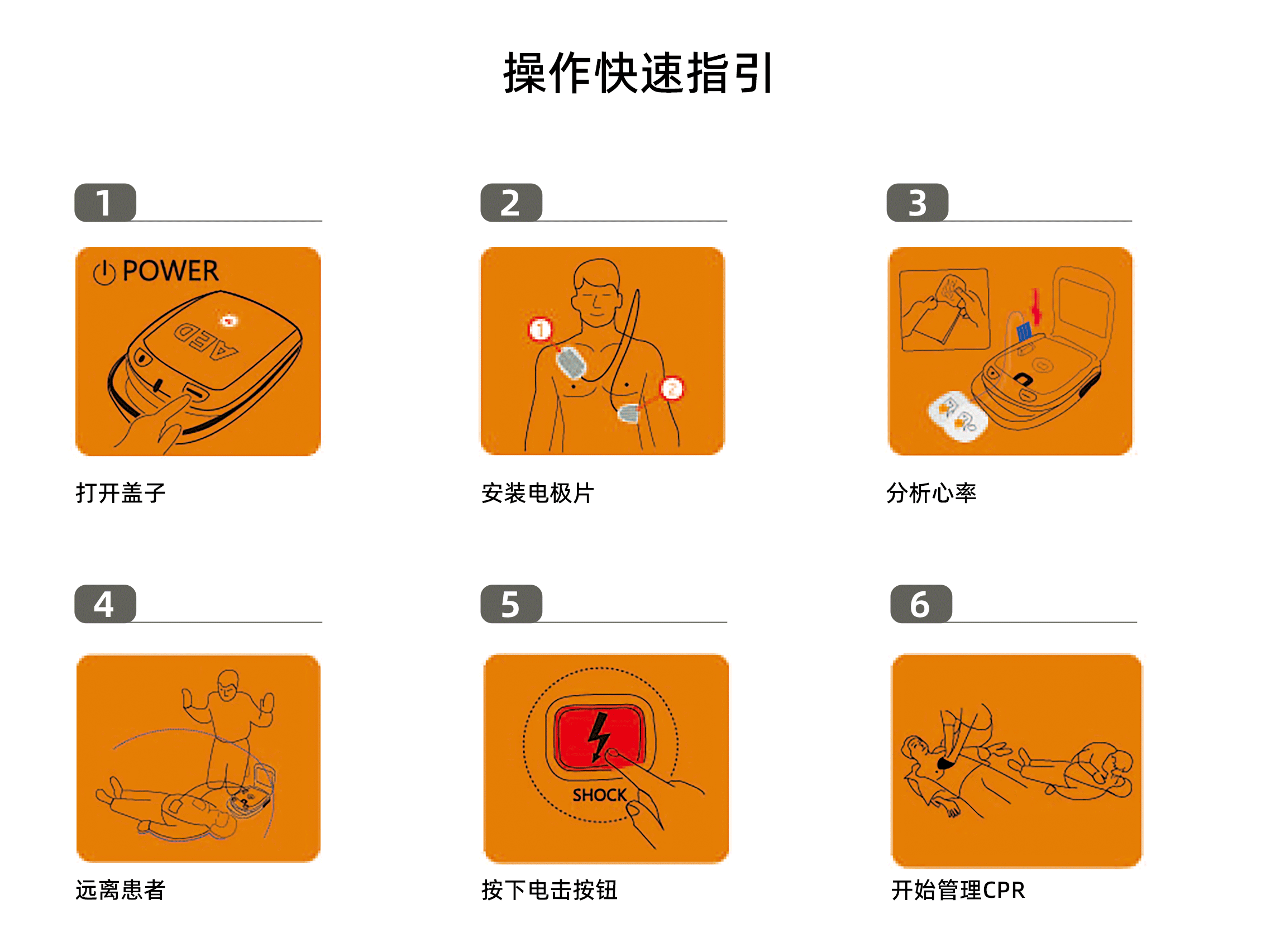 操作快速指引

1

POWER

AED

打开盖子

2

1

2

安装电极片

3

分析心率

4

远离患者

5

SHOCK

按下电击按钮

6

开始管理CPR